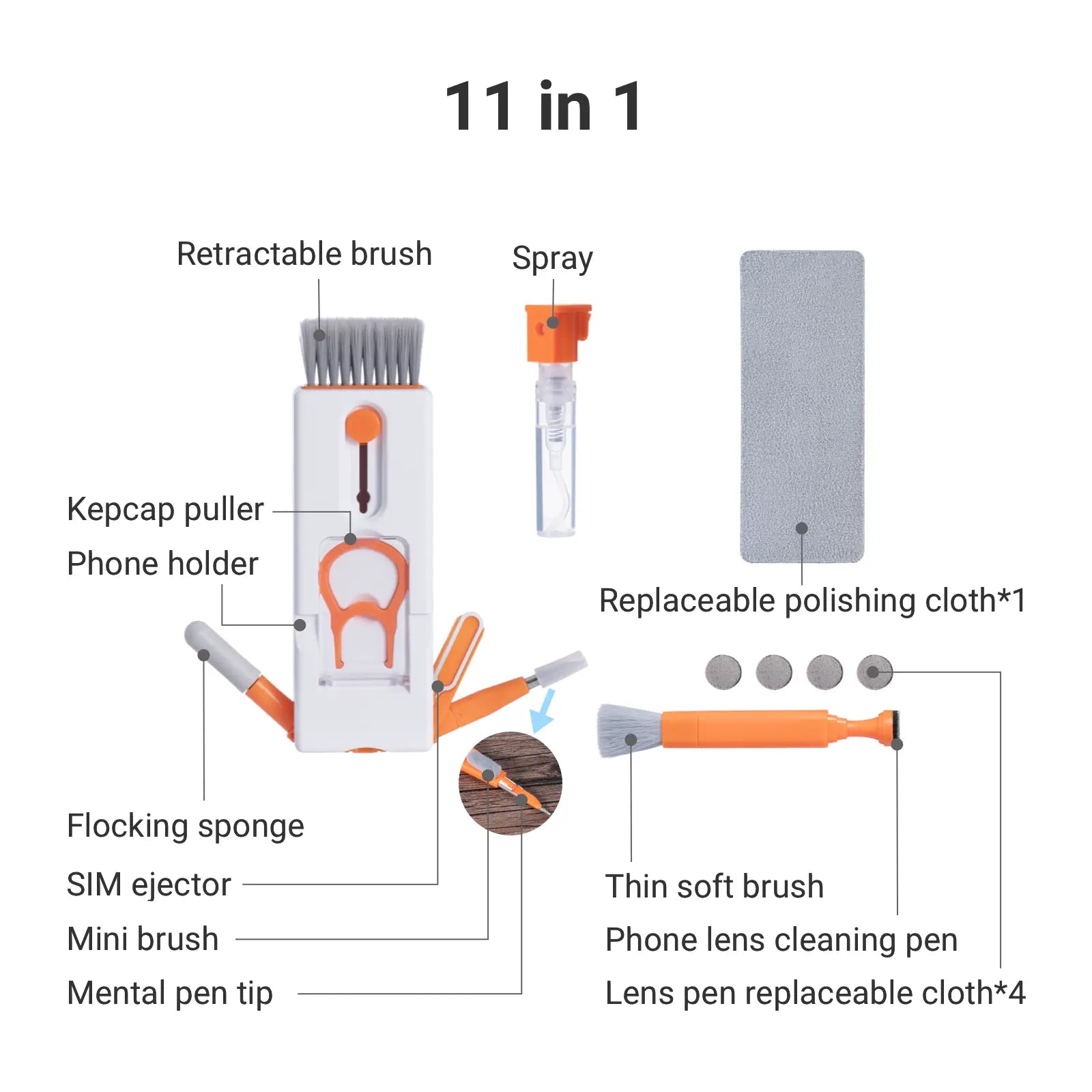 11 in 1

Retractable brush

Spray

Kepcap puller

Phone holder

Replaceable polishing cloth*1

Flocking sponge

SIM ejector

Mini brush

Mental pen tip

Thin soft brush

Phone lens cleaning pen

Lens pen replaceable cloth*4